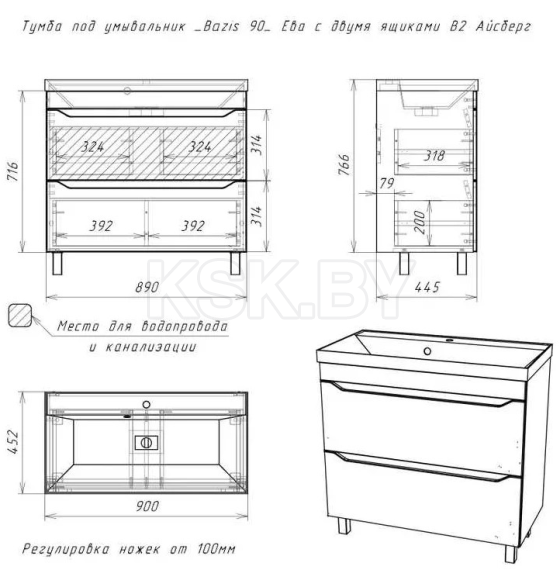 Тумба под умывальник _Bazis 90_ Ева с двумя ящиками В2 Айсберг

716

324

324

314

392

392

314

890

766

318

79

200

445

KSK.BY

Место для водопровода и канализации

452

900

Регулировка ножек от 100мм