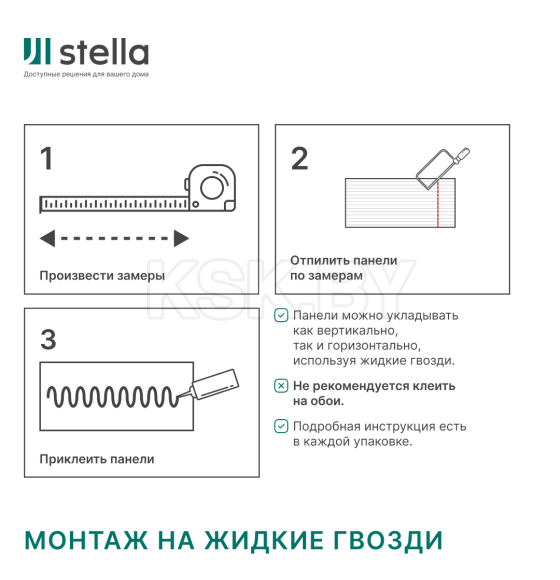 stella
Доступные решения для вашего дома

1

Произвести замеры

2

Отпилить панели по замерам

KSK.BY

3

Приклеить панели

Панели можно укладывать как вертикально, так и горизонтально, используя жидкие гвозди.

Не рекомендуется клеить на обои.

Подробная инструкция есть в каждой упаковке.

МОНТАЖ НА ЖИДКИЕ ГВОЗДИ