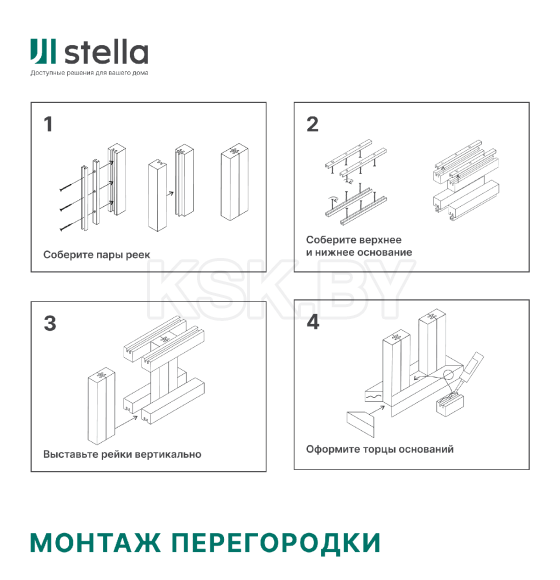 stella
Доступные решения для вашего дома

1

Соберите пары реек

2

Соберите верхнее и нижнее основание

KSK.BY

3

Выставьте рейки вертикально

4

Оформите торцы оснований

МОНТАЖ ПЕРЕГОРОДКИ