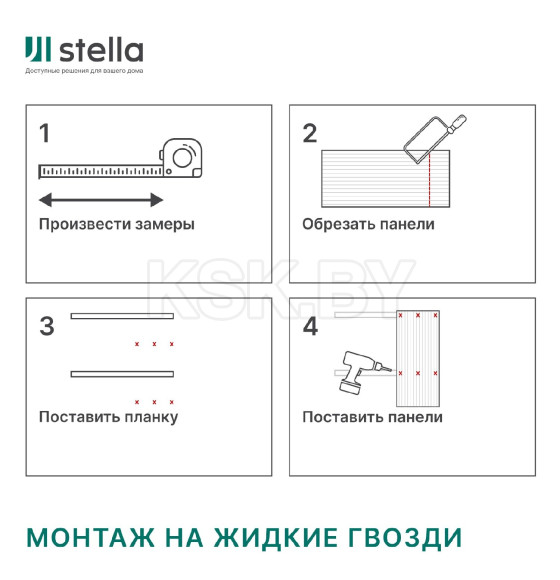 stella
Доступные решения для вашего дома

1
Произвести замеры

2
Обрезать панели

KSK.BY

3
Поставить планку

4
Поставить панели

МОНТАЖ НА ЖИДКИЕ ГВОЗДИ