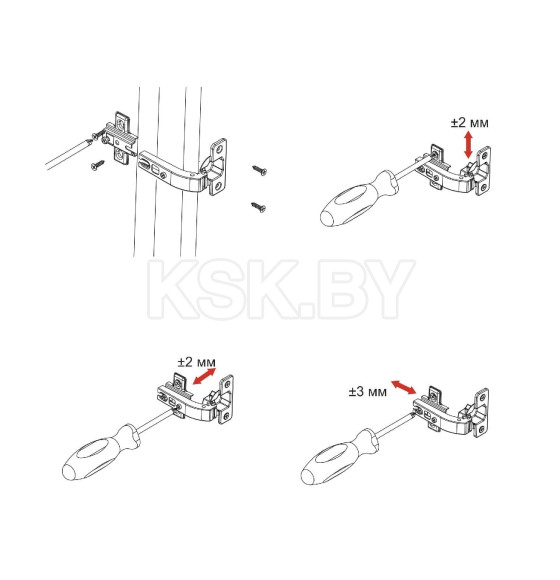 ±2 мм

KSK.BY

±2 мм

±3 мм