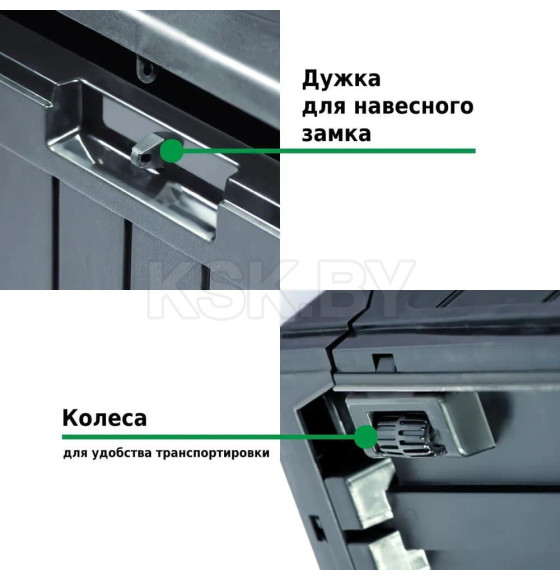 Дужка для навесного замка

KSK.BY

Колеса

для удобства транспортировки