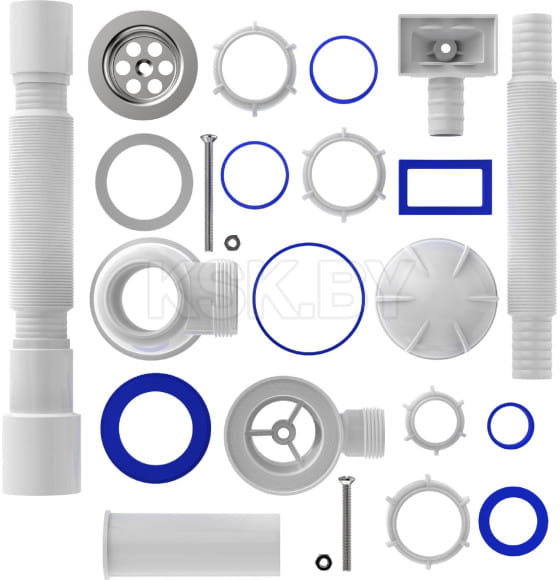 KSK.BY