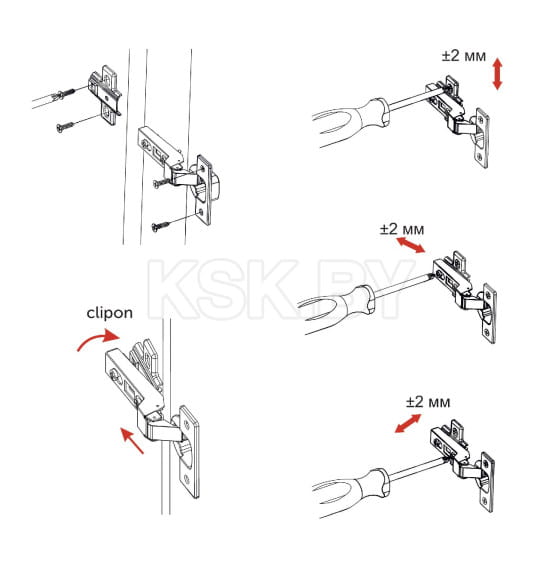 ±2 мм

±2 мм

KSK.BY

clipon

±2 мм