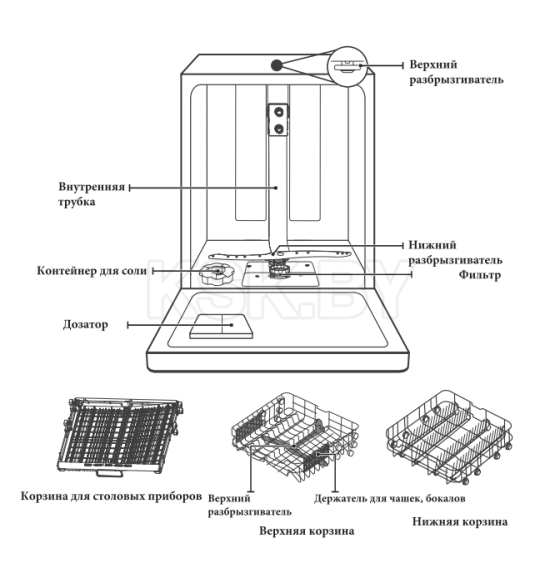 Верхний разбрызгиватель

Внутренняя трубка

Нижний разбрызгиватель

Контейнер для соли

Фильтр

Дозатор

KSK.BY

Корзина для столовых приборов

Верхний разбрызгиватель

Держатель для чашек, бокалов

Верхняя корзина

Нижняя корзина